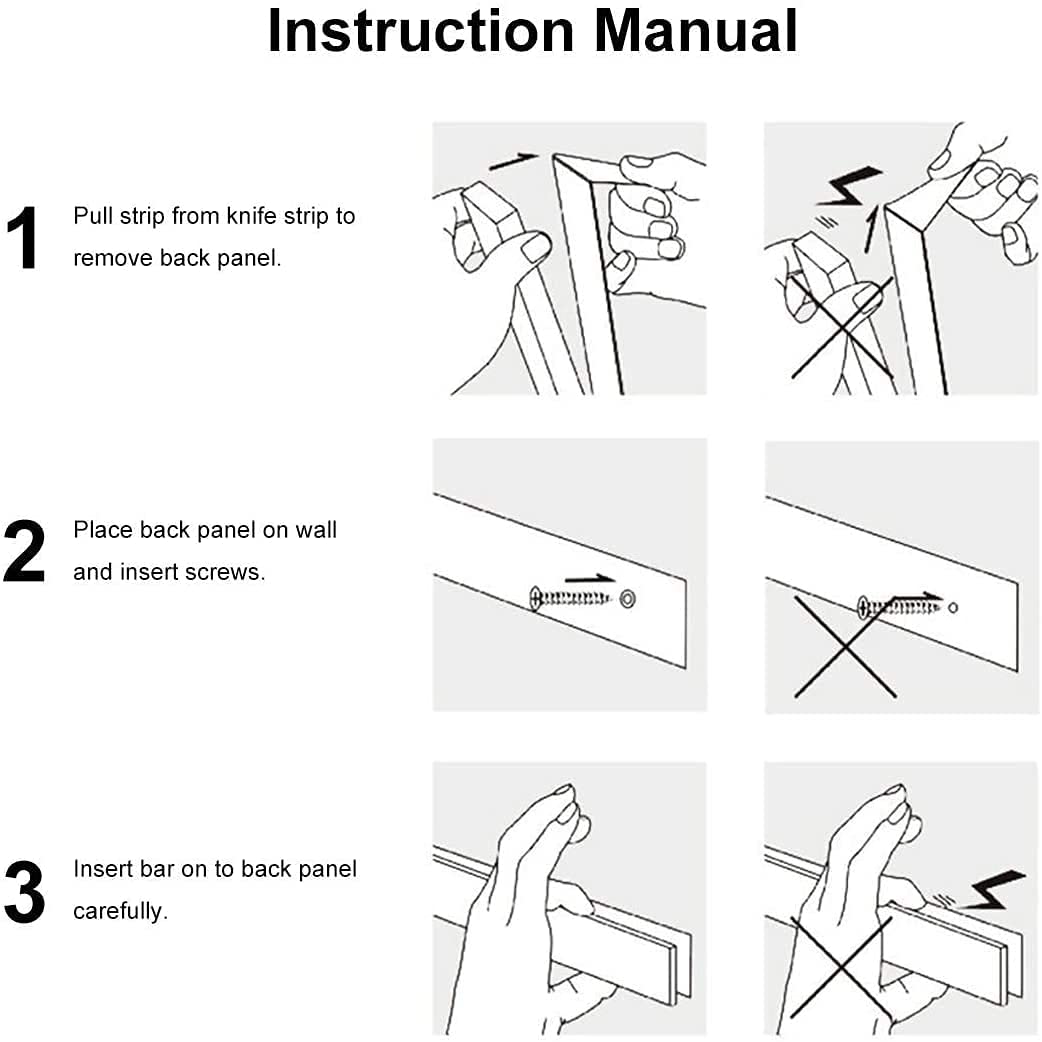 Instruction Manual

1 Pull strip from knife strip to remove back panel.

2 Place back panel on wall and insert screws.

3 Insert bar on to back panel carefully.